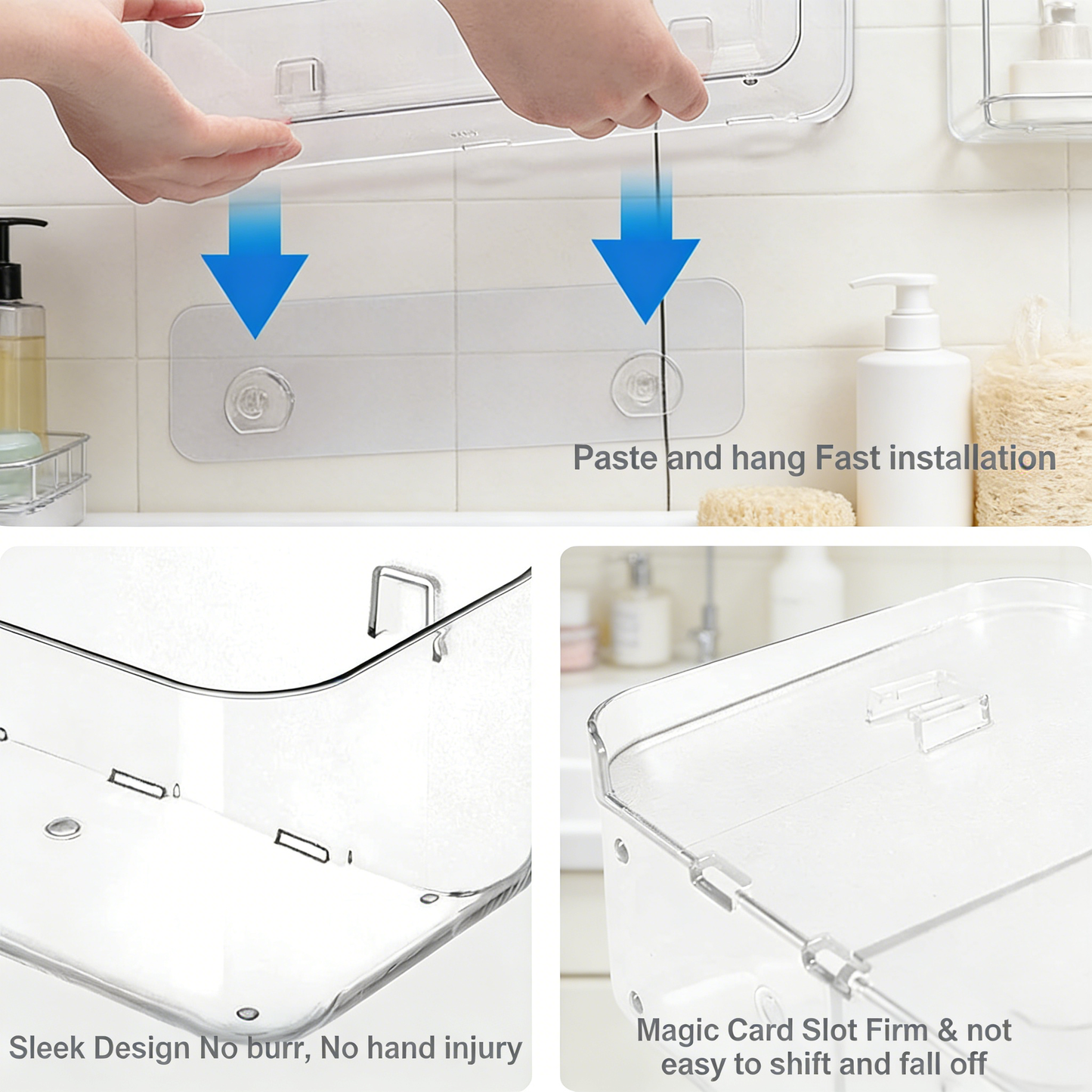 Paste and hang Fast installation

Sleek Design No burr, No hand injury

Magic Card Slot Firm & not easy to shift and fall off